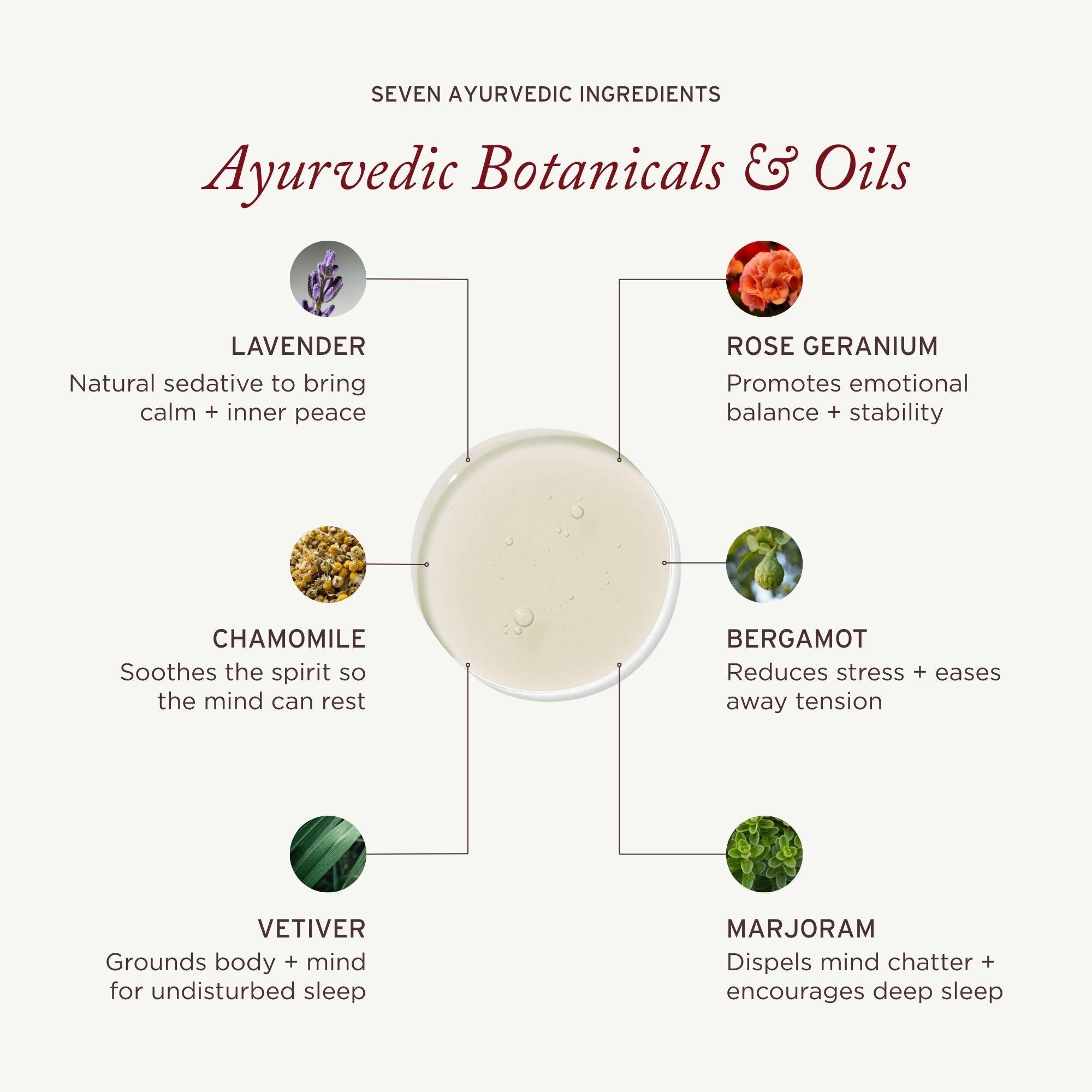 SEVEN AYURVEDIC INGREDIENTS

Ayurvedic Botanicals & Oils

LAVENDER
Natural sedative to bring calm + inner peace

CHAMOMILE
Soothes the spirit so the mind can rest

VETIVER
Grounds body + mind for undisturbed sleep

ROSE GERANIUM
Promotes emotional balance + stability

BERGAMOT
Reduces stress + eases away tension

MARJORAM
Dispels mind chatter + encourages deep sleep